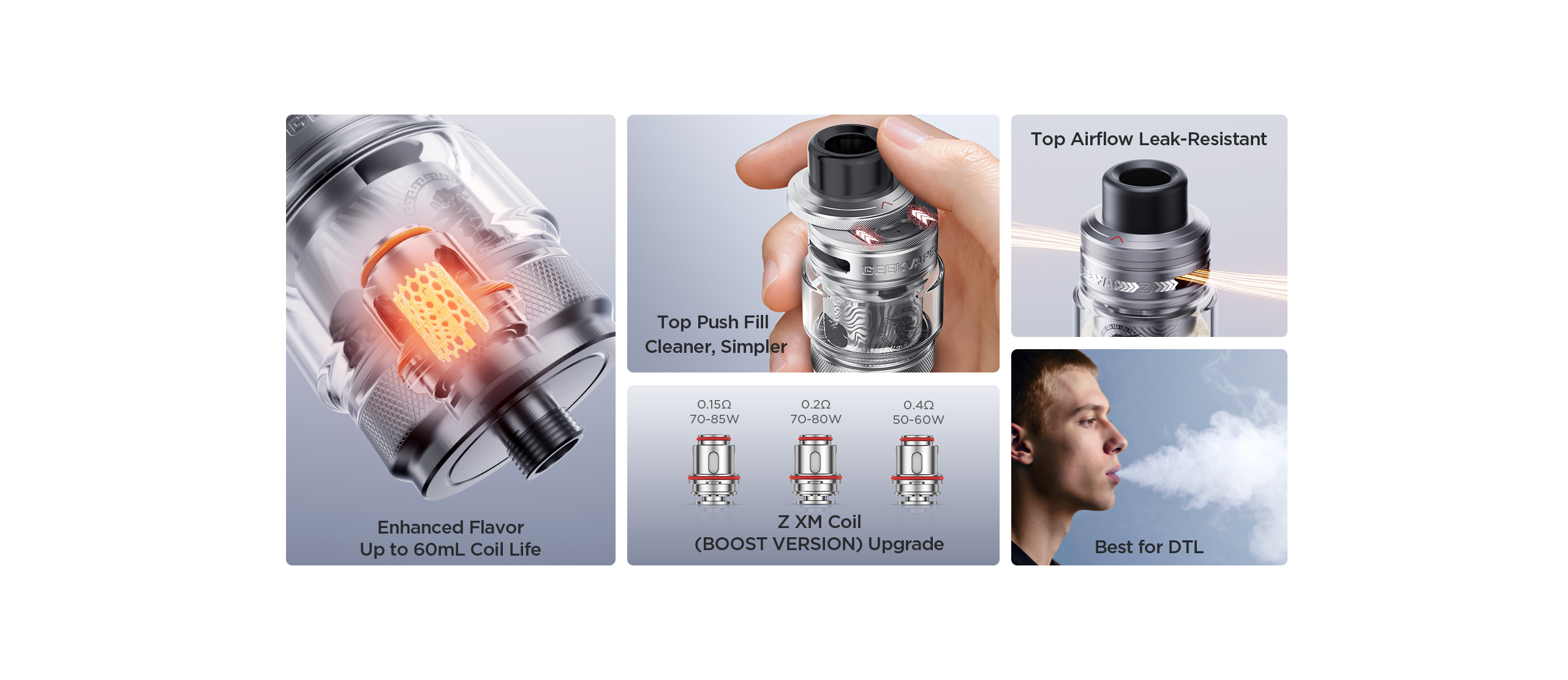 Enhanced Flavor
Up to 60mL Coil Life

GEEKVAPE

Top Push Fill
Cleaner, Simpler

0.15Ω
70-85W

0.2Ω
70-80W

0.4Ω
50-60W

Z XM Coil
(BOOST VERSION) Upgrade

Top Airflow Leak-Resistant

Best for DTL